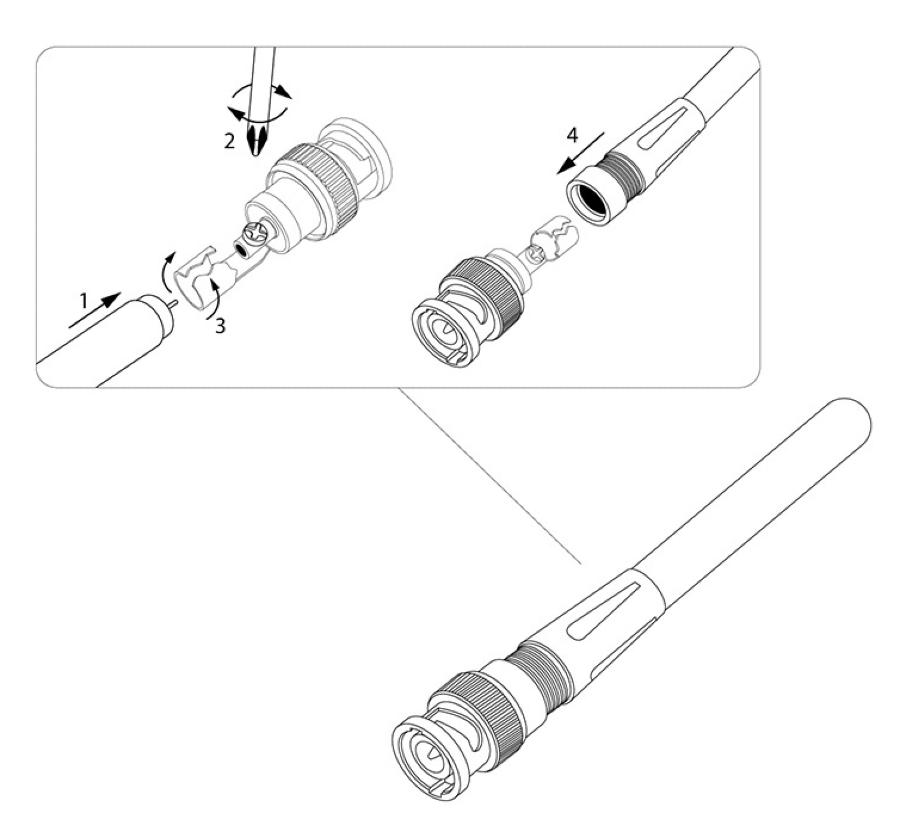 2
4
1
3