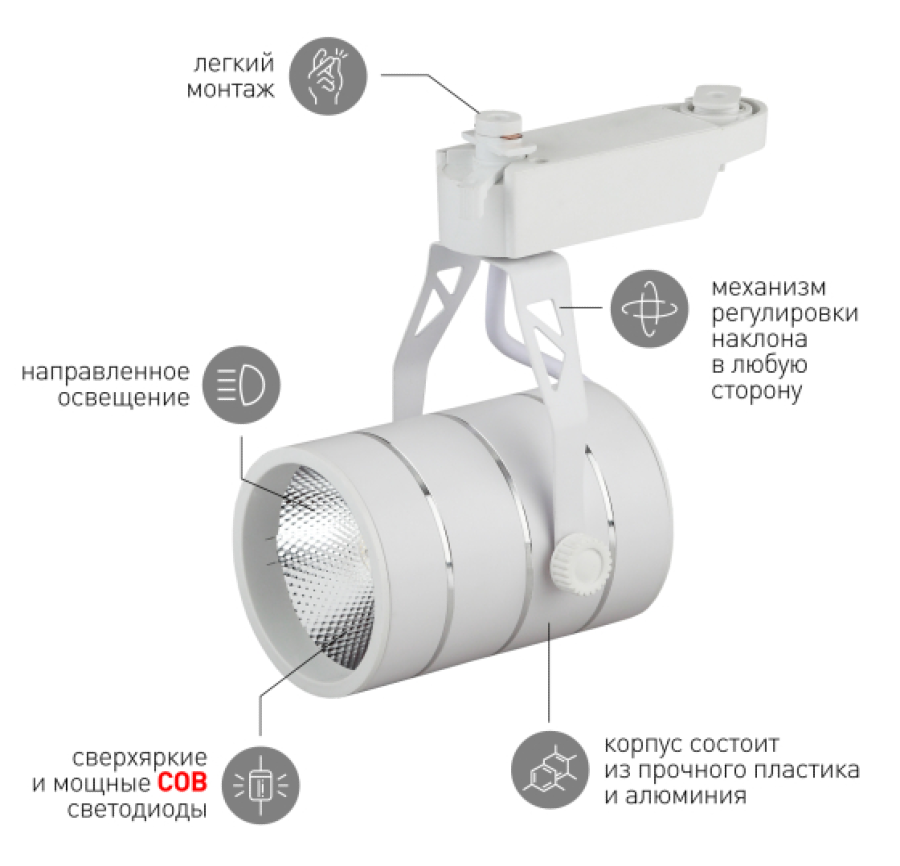 легкий монтаж

механизм регулировки наклона в любую сторону

направленное освещение

сверхяркие и мощные COB светодиоды

корпус состоит из прочного пластика и алюминия