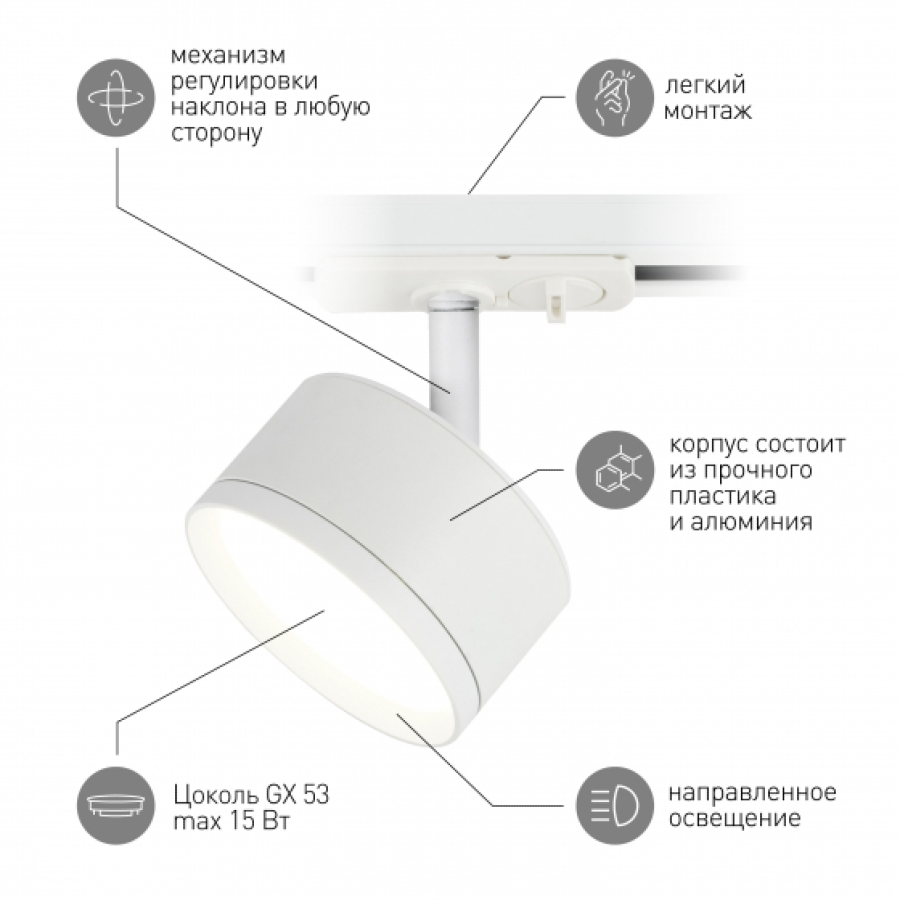 механизм регулировки наклона в любую сторону

легкий монтаж

корпус состоит из прочного пластика и алюминия

Цоколь GX 53 max 15 Вт

направленное освещение