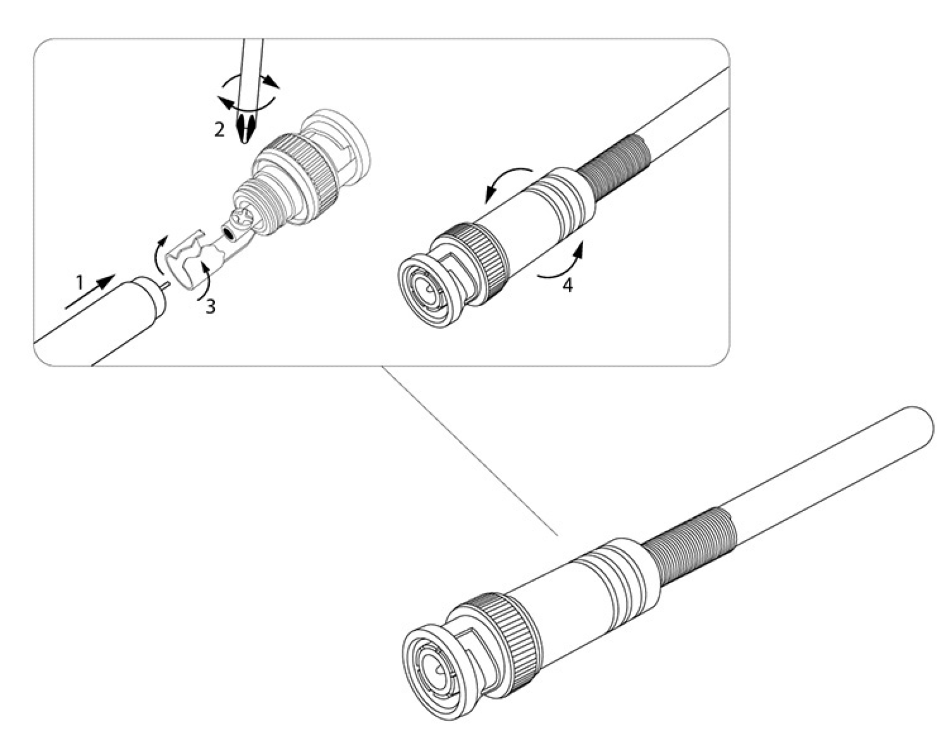 2
1
3
4