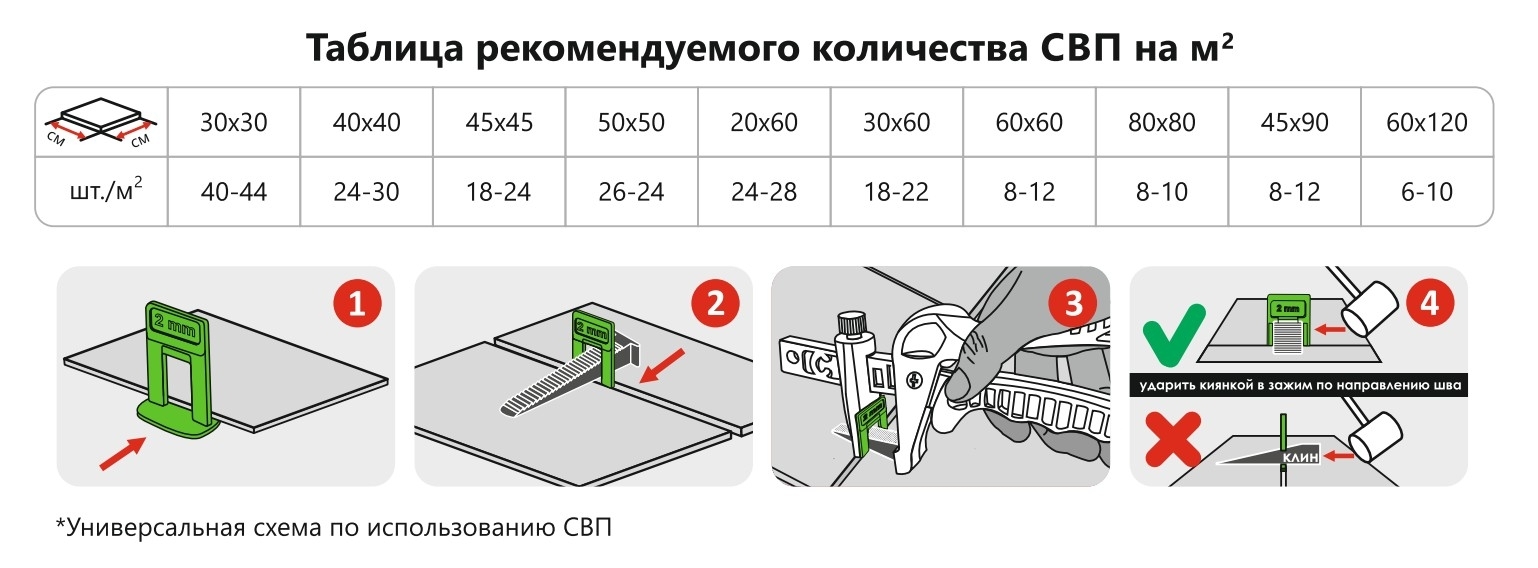 Таблица рекомендуемого количества СВП на м²

| см см | 30x30 | 40x40 | 45x45 | 50x50 | 20x60 | 30x60 | 60x60 | 80x80 | 45x90 | 60x120 |
|---|---|---|---|---|---|---|---|---|---|---|
| шт./м$^2$ | 40-44 | 24-30 | 18-24 | 26-24 | 24-28 | 18-22 | 8-12 | 8-10 | 8-12 | 6-10 |

1

2 mm

2

2 mm

3

4

2 mm

ударить киянкой в зажим по направлению шва

клин

*Универсальная схема по использованию СВП