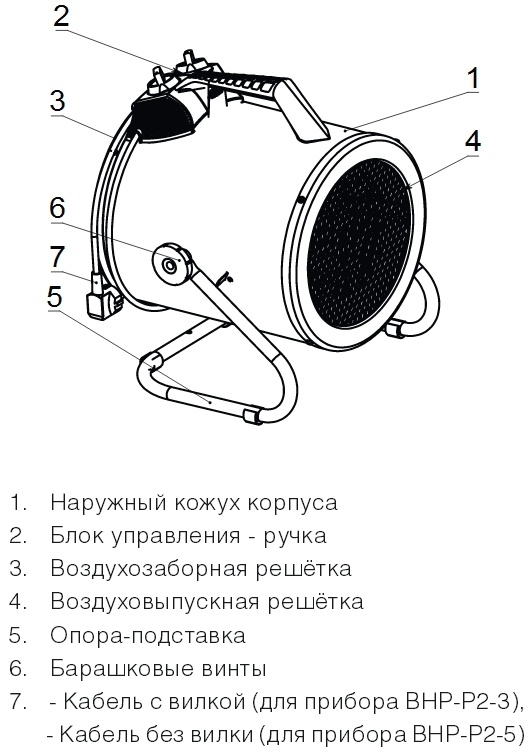 2
1
3
4
6
7
5

1. Наружный кожух корпуса
2. Блок управления - ручка
3. Воздухозаборная решётка
4. Воздуховыпускная решётка
5. Опора-подставка
6. Барашковые винты
7. - Кабель с вилкой (для прибора ВНР-Р2-3),
- Кабель без вилки (для прибора ВНР-Р2-5)