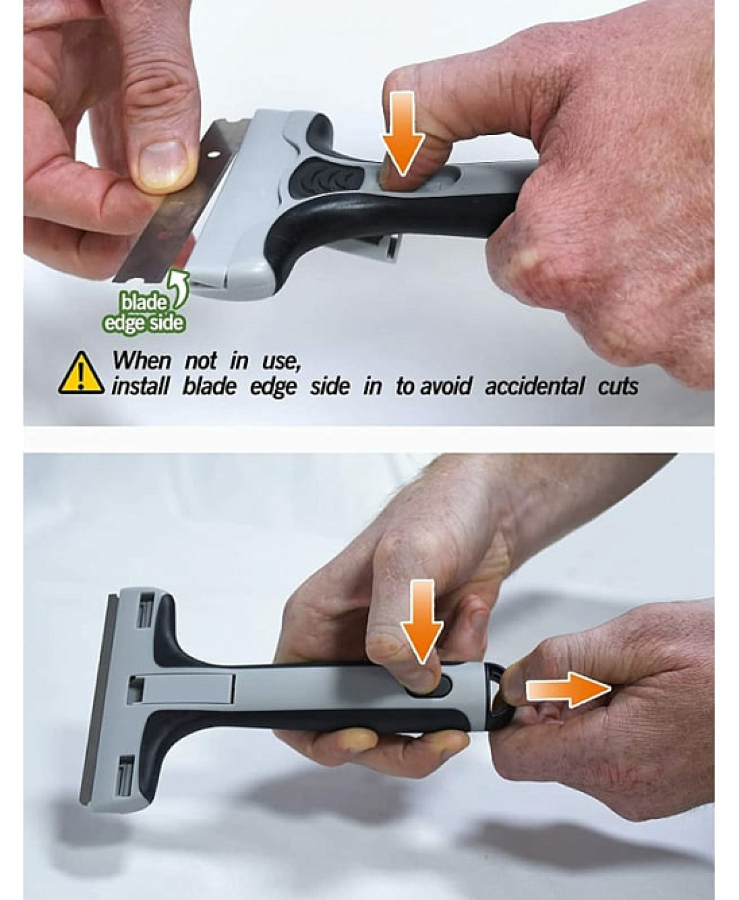 blade edge side

When not in use, install blade edge side in to avoid accidental cuts