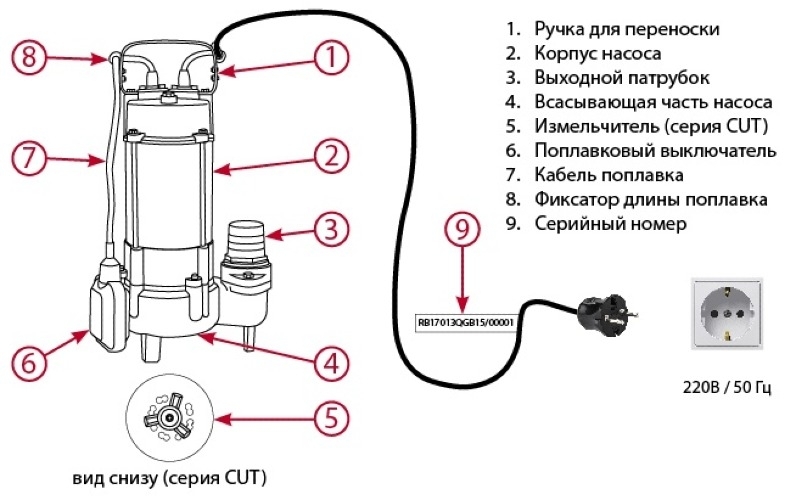 8
1
7
2
3
6
4
5
вид снизу (серия CUT)

1. Ручка для переноски
2. Корпус насоса
3. Выходной патрубок
4. Всасывающая часть насоса
5. Измельчитель (серия CUT)
6. Поплавковый выключатель
7. Кабель поплавка
8. Фиксатор длины поплавка
9. Серийный номер

9
RB17013QGB15/00001

220В / 50 Гц