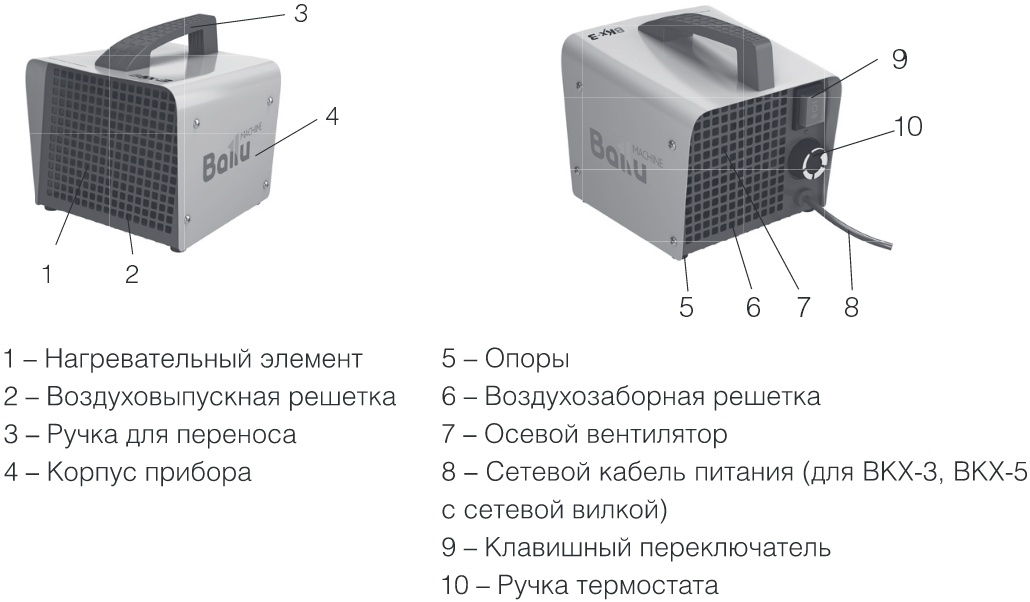 3

4

Ballu MACHINE

1 2

9

10

Ballu MACHINE

5 6 7 8

1 – Нагревательный элемент
2 – Воздуховыпускная решетка
3 – Ручка для переноса
4 – Корпус прибора

5 – Опоры
6 – Воздухозаборная решетка
7 – Осевой вентилятор
8 – Сетевой кабель питания (для BKX-3, BKX-5 с сетевой вилкой)
9 – Клавишный переключатель
10 – Ручка термостата